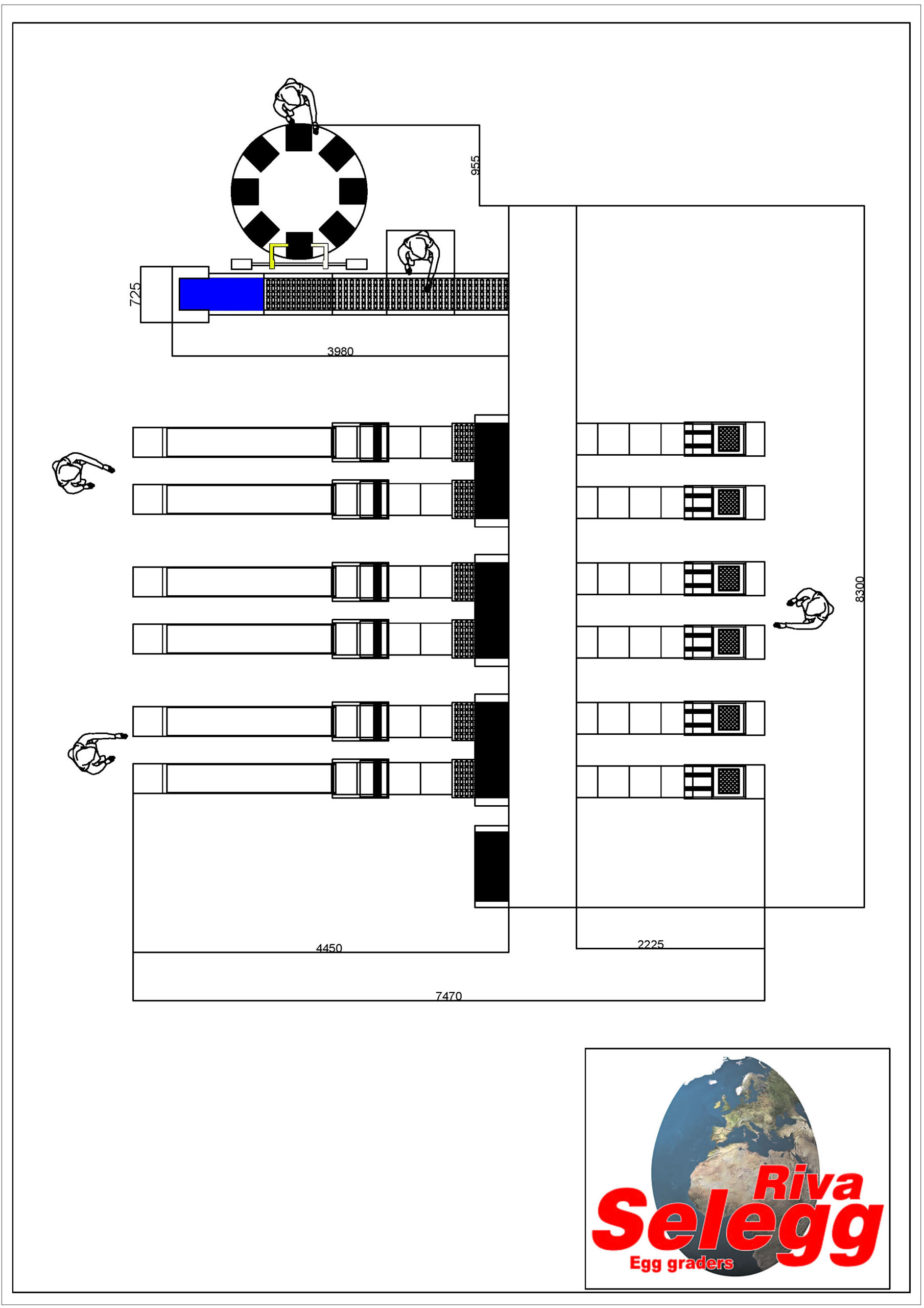 955

725

3980

8300

4450

2225

7470

Riva
Selegg
Egg graders